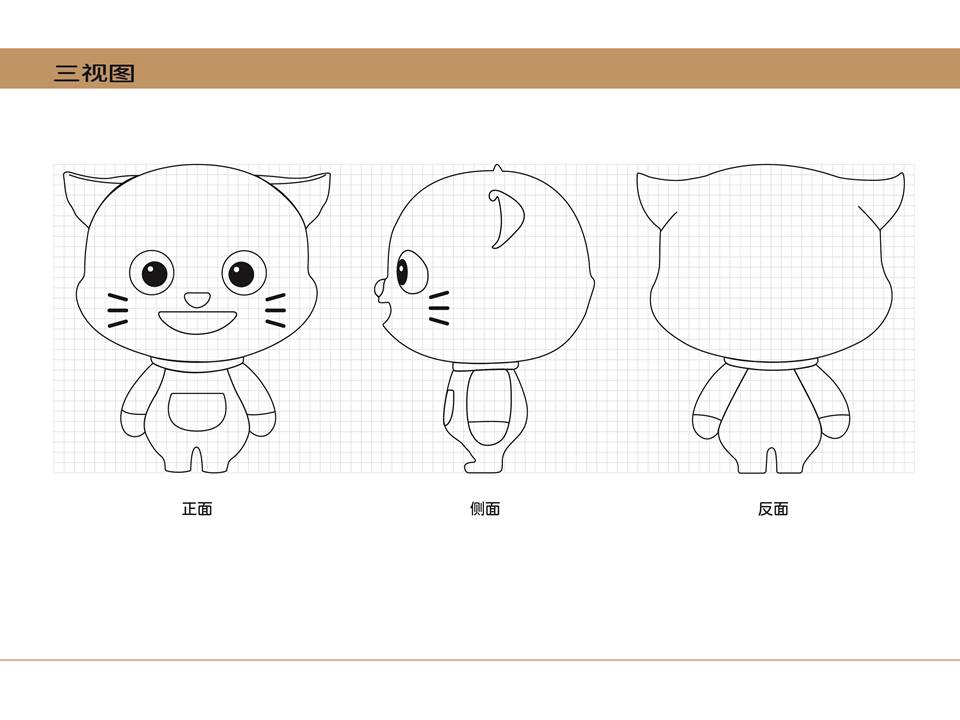 三视图

正面

侧面

反面